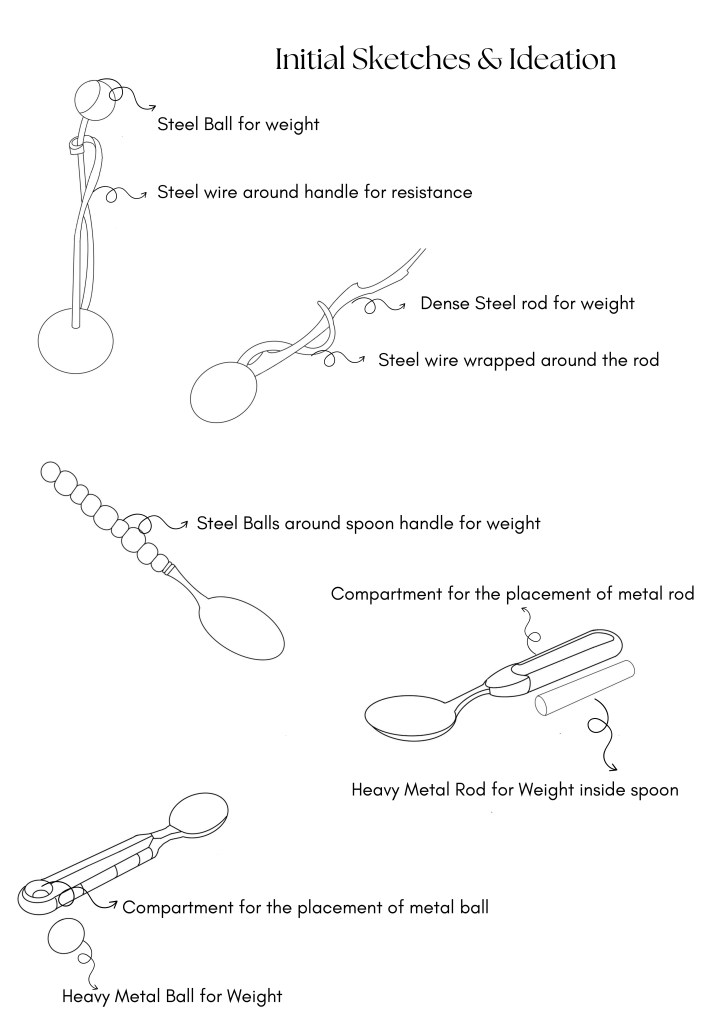 Initial Sketches & Ideation

Steel Ball for weight

Steel wire around handle for resistance

Dense Steel rod for weight

Steel wire wrapped around the rod

Steel Balls around spoon handle for weight

Compartment for the placement of metal rod

Heavy Metal Rod for Weight inside spoon

Compartment for the placement of metal ball

Heavy Metal Ball for Weight